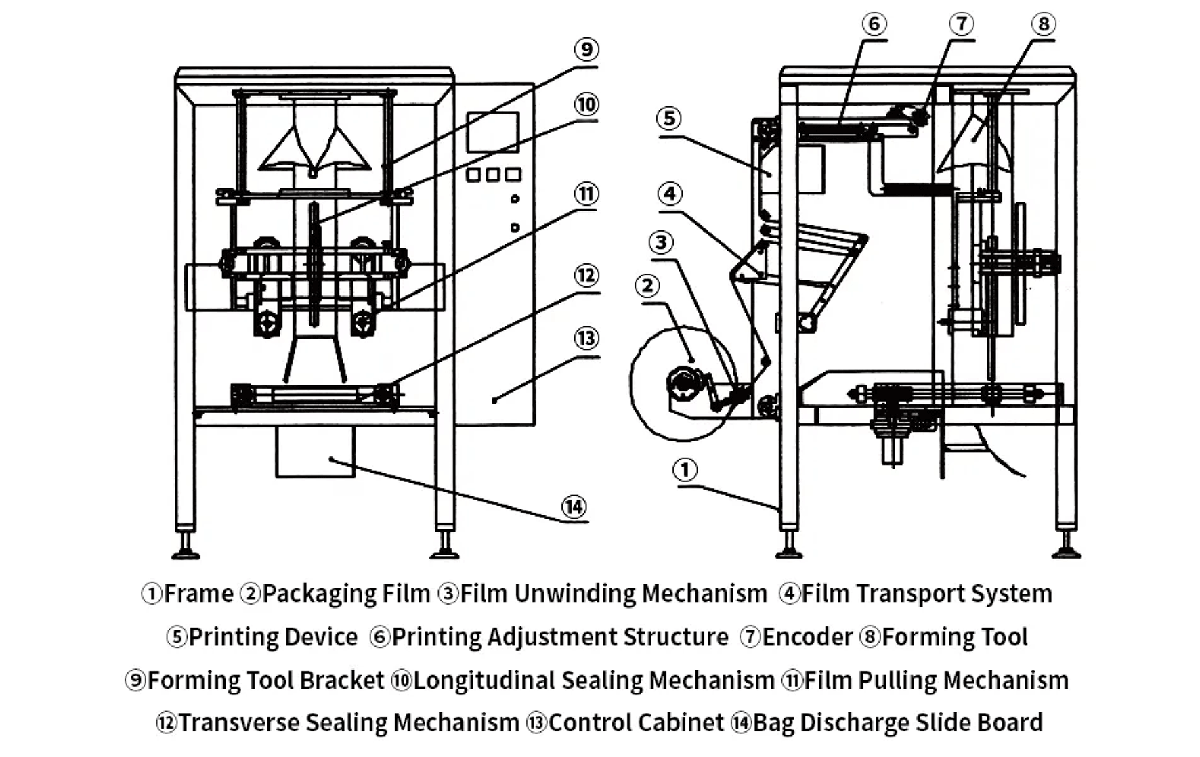 ⑨
⑩
⑪
⑫
⑬
⑭
⑥ ⑦ ⑧
⑤
④
③
②
①

①Frame ②Packaging Film ③Film Unwinding Mechanism ④Film Transport System
⑤Printing Device ⑥Printing Adjustment Structure ⑦Encoder ⑧Forming Tool
⑨Forming Tool Bracket ⑩Longitudinal Sealing Mechanism ⑪Film Pulling Mechanism
⑫Transverse Sealing Mechanism ⑬Control Cabinet ⑭Bag Discharge Slide Board