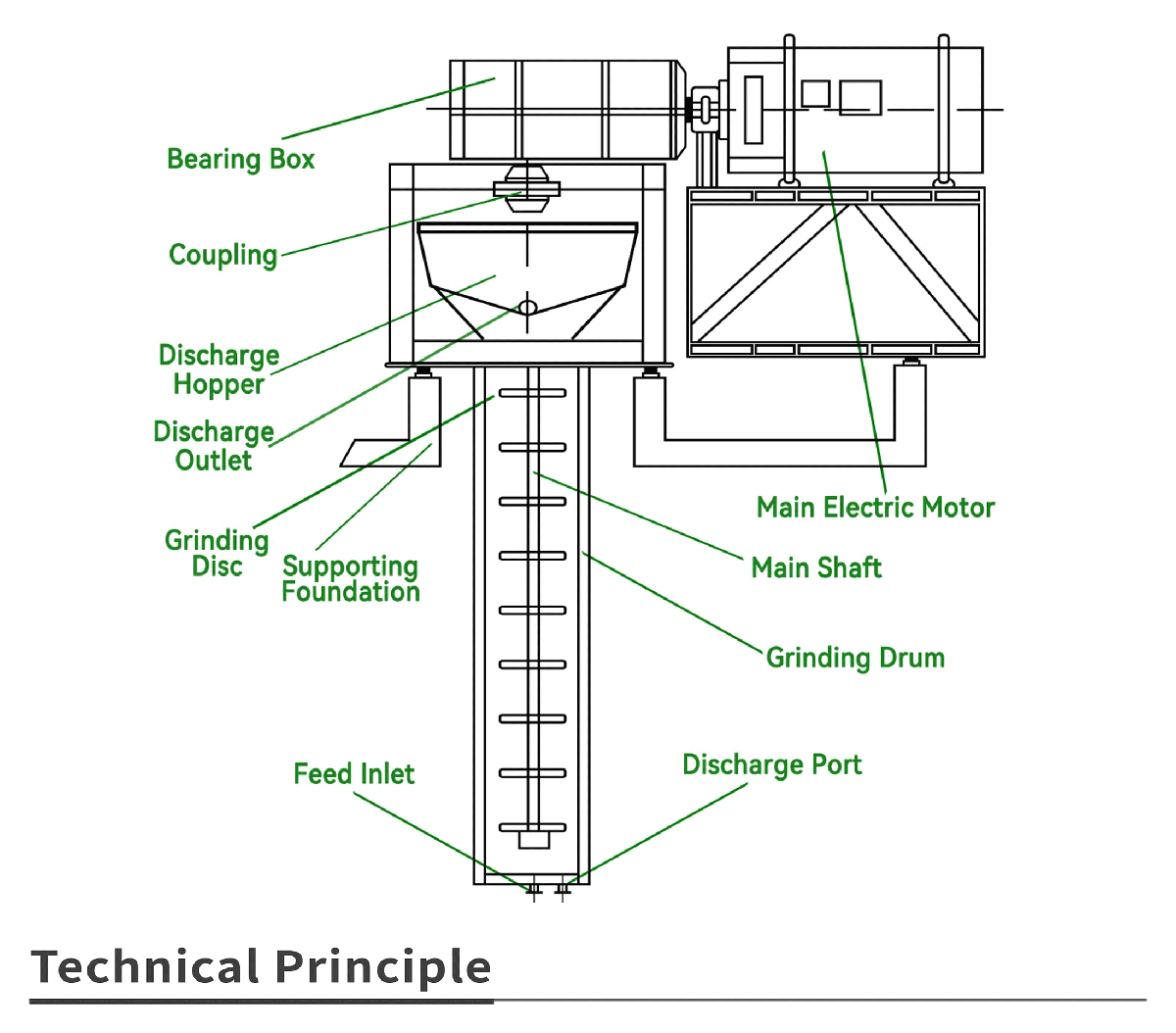 Bearing Box

Coupling

Discharge Hopper

Discharge Outlet

Grinding Disc

Supporting Foundation

Main Electric Motor

Main Shaft

Grinding Drum

Feed Inlet

Discharge Port

Technical Principle