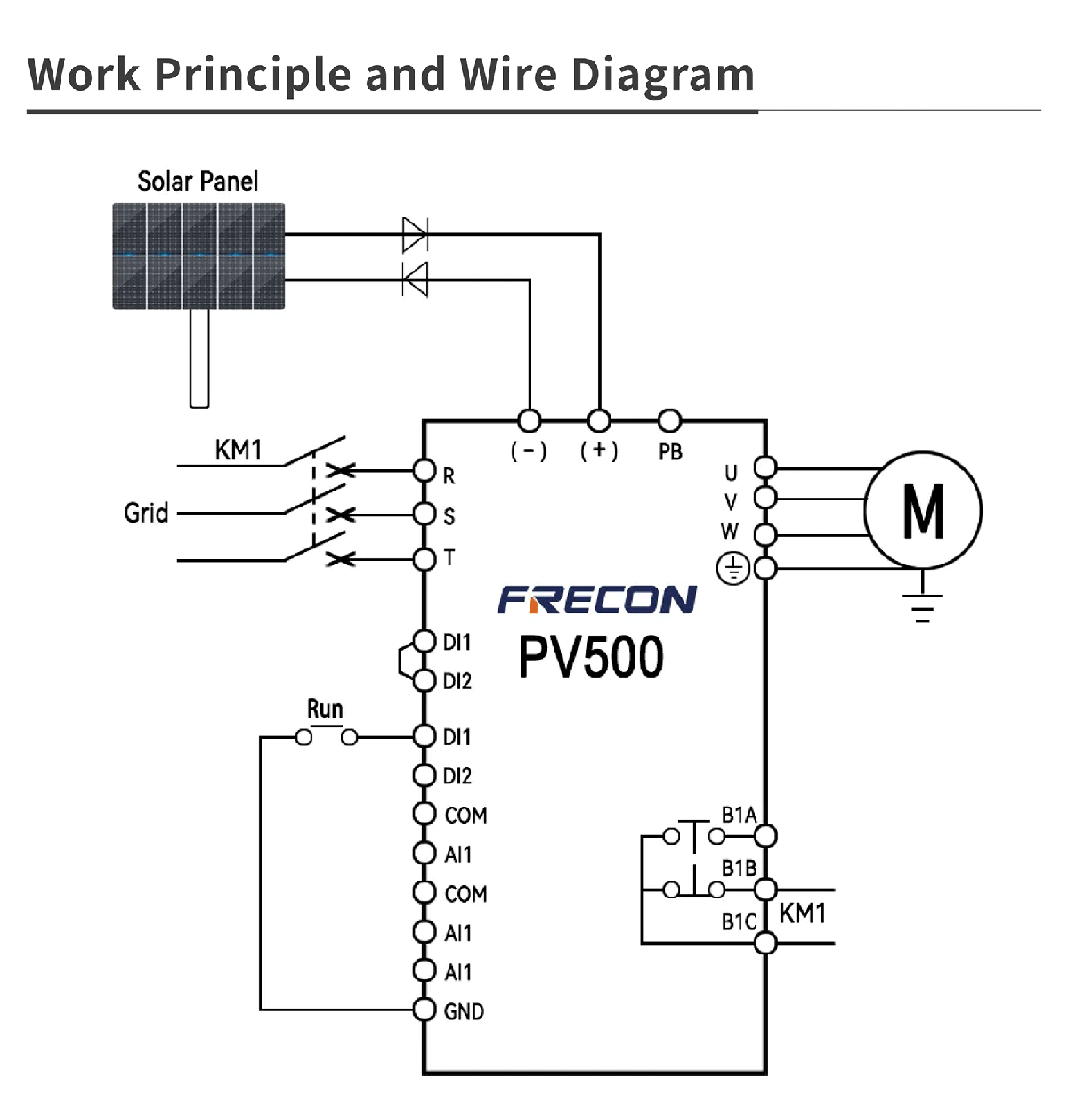 Work Principle and Wire Diagram

Solar Panel

KM1

Grid

R
S
T

( - )
( + )
PB

U
V
W

M

FRECON
PV500

DI1
DI2

Run

DI1
DI2
COM
AI1
COM
AI1
AI1
GND

B1A
B1B
B1C
KM1