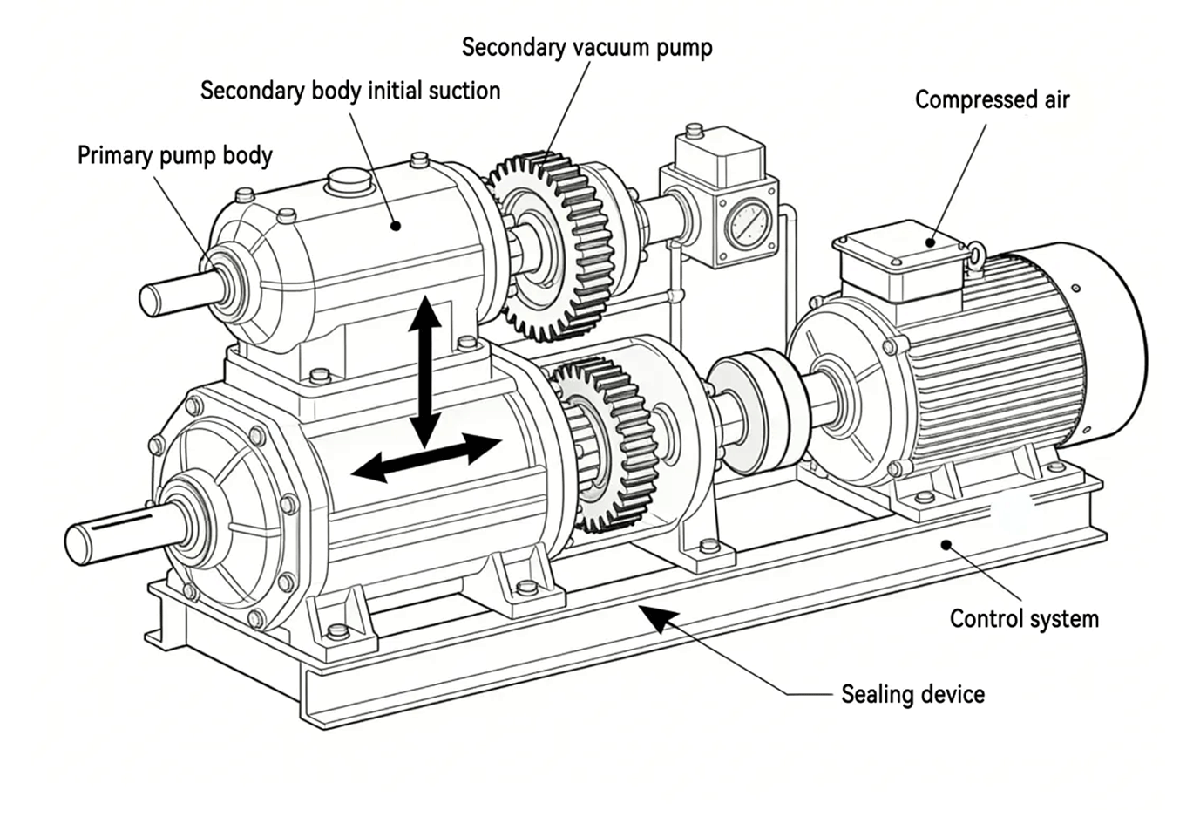 Secondary vacuum pump
Secondary body initial suction
Compressed air
Primary pump body
Control system
Sealing device