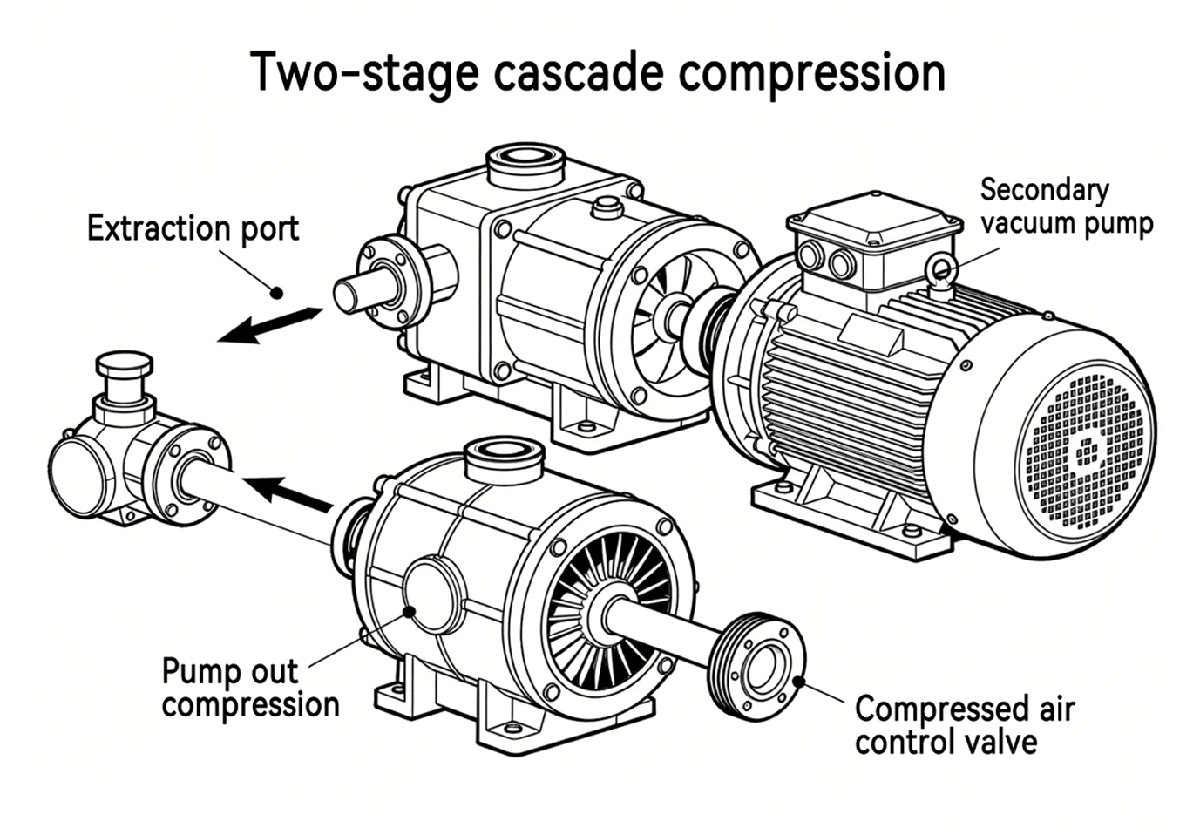 Two-stage cascade compression

Extraction port

Secondary vacuum pump

Pump out compression

Compressed air control valve