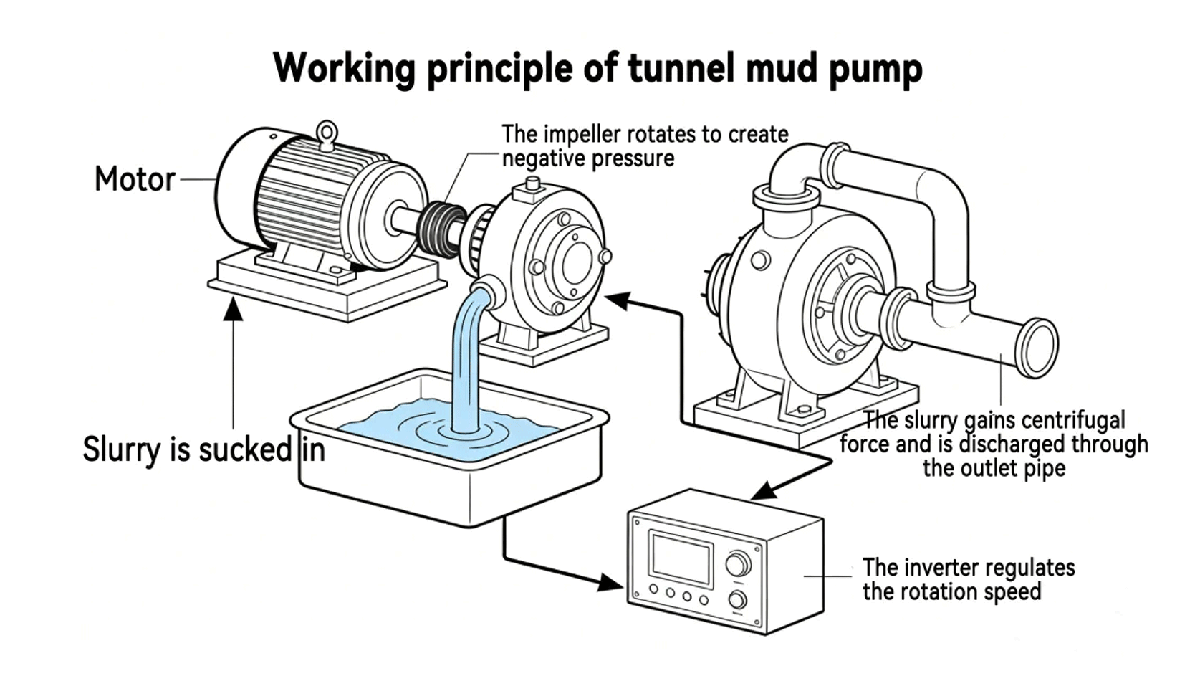 Working principle of tunnel mud pump

Motor

The impeller rotates to create negative pressure

Slurry is sucked in

The slurry gains centrifugal force and is discharged through the outlet pipe

The inverter regulates the rotation speed