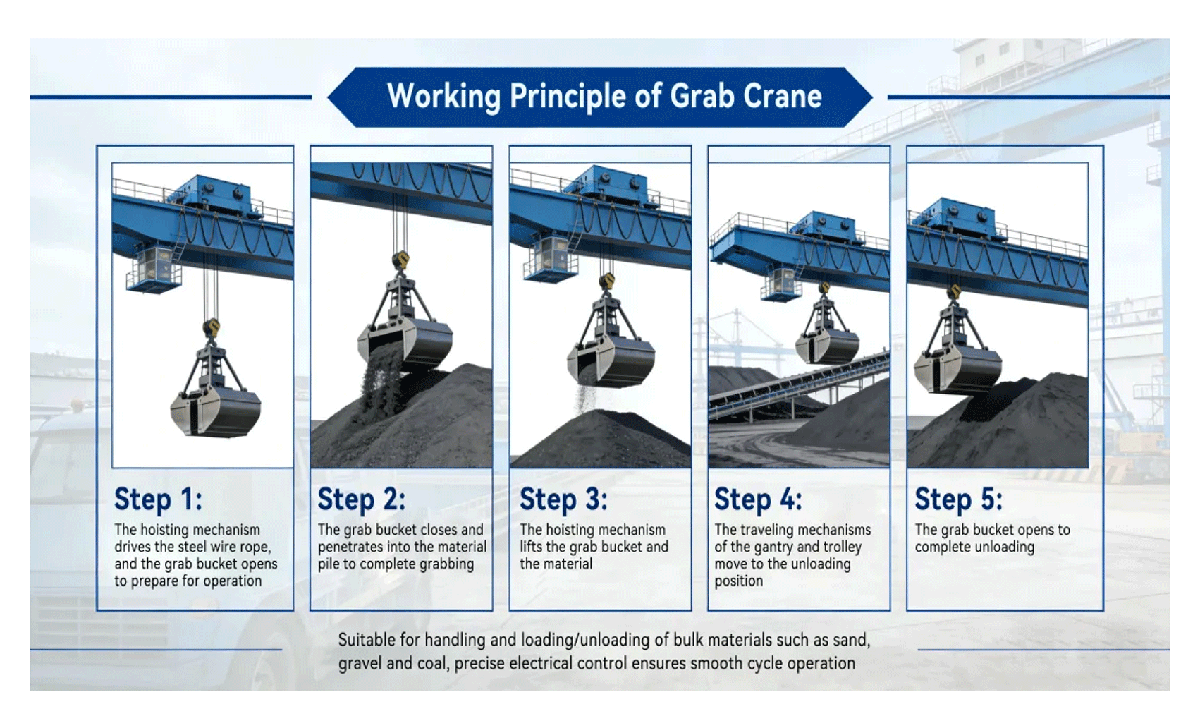 Working Principle of Grab Crane

Step 1:
The hoisting mechanism drives the steel wire rope, and the grab bucket opens to prepare for operation

Step 2:
The grab bucket closes and penetrates into the material pile to complete grabbing

Step 3:
The hoisting mechanism lifts the grab bucket and the material

Step 4:
The traveling mechanisms of the gantry and trolley move to the unloading position

Step 5:
The grab bucket opens to complete unloading

Suitable for handling and loading/unloading of bulk materials such as sand, gravel and coal, precise electrical control ensures smooth cycle operation